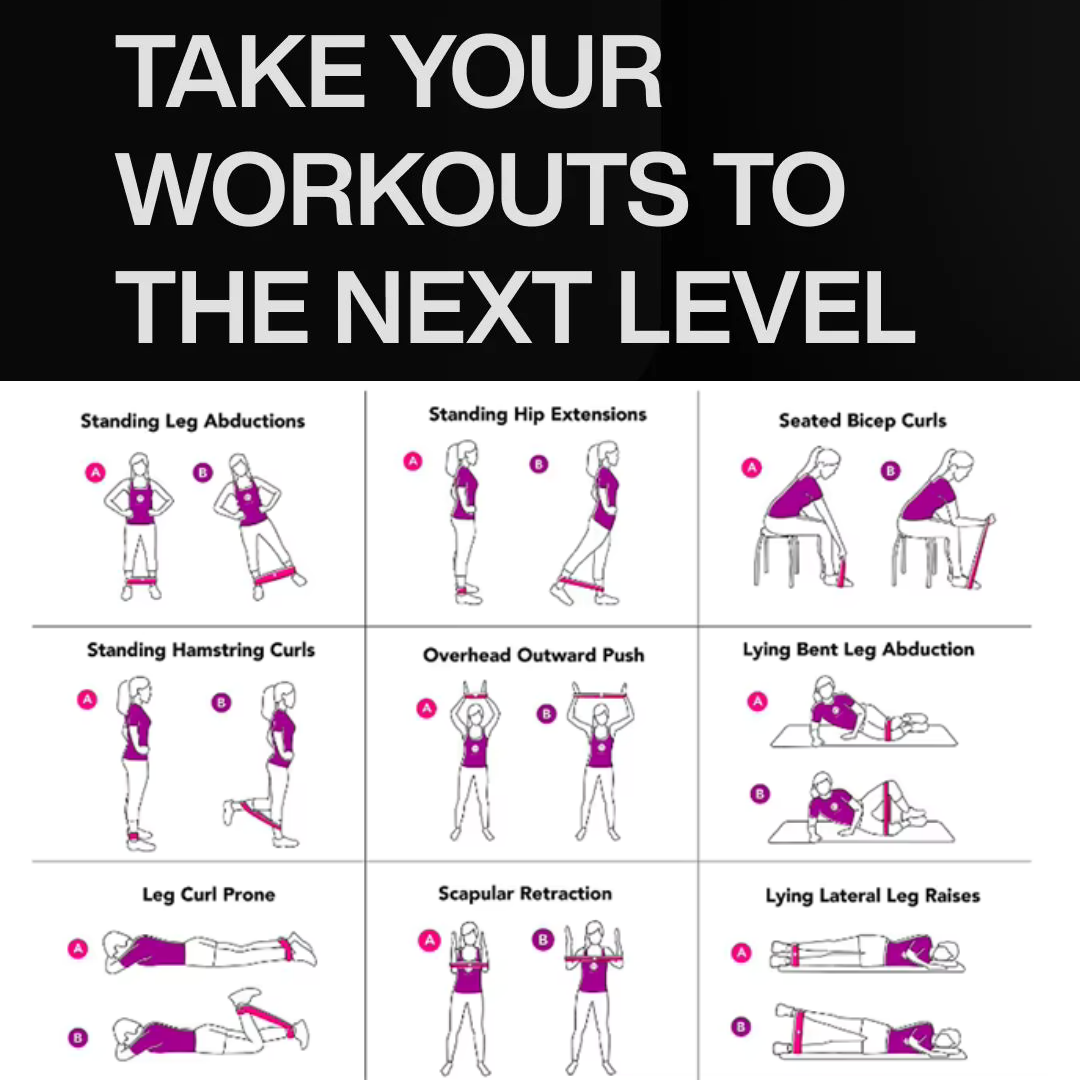 TAKE YOUR WORKOUTS TO THE NEXT LEVEL

Standing Leg Abductions
A B

Standing Hip Extensions
A B

Seated Bicep Curls
A B

Standing Hamstring Curls
A B

Overhead Outward Push
A B

Lying Bent Leg Abduction
A
B

Leg Curl Prone
A
B

Scapular Retraction
A B

Lying Lateral Leg Raises
A
B