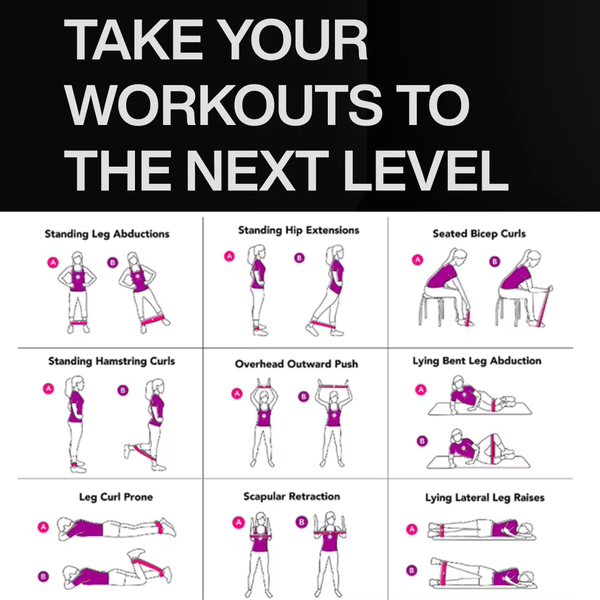 TAKE YOUR WORKOUTS TO THE NEXT LEVEL

Standing Leg Abductions
A B

Standing Hip Extensions
A B

Seated Bicep Curls
A B

Standing Hamstring Curls
A B

Overhead Outward Push
A B

Lying Bent Leg Abduction
A B

Leg Curl Prone
A B

Scapular Retraction
A B

Lying Lateral Leg Raises
A B