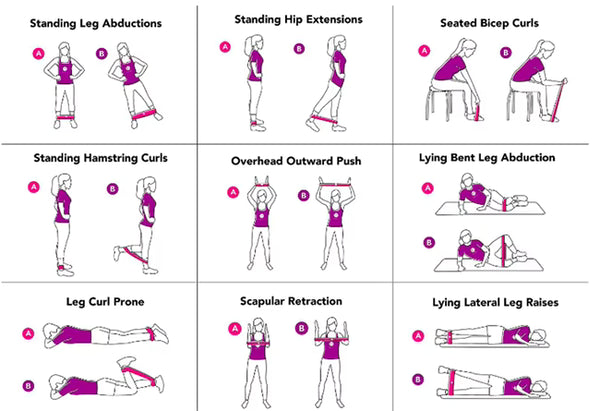 Standing Leg Abductions

A B

Standing Hip Extensions

A B

Seated Bicep Curls

A B

Standing Hamstring Curls

A B

Overhead Outward Push

A B

Lying Bent Leg Abduction

A

B

Leg Curl Prone

A

B

Scapular Retraction

A B

Lying Lateral Leg Raises

A

B